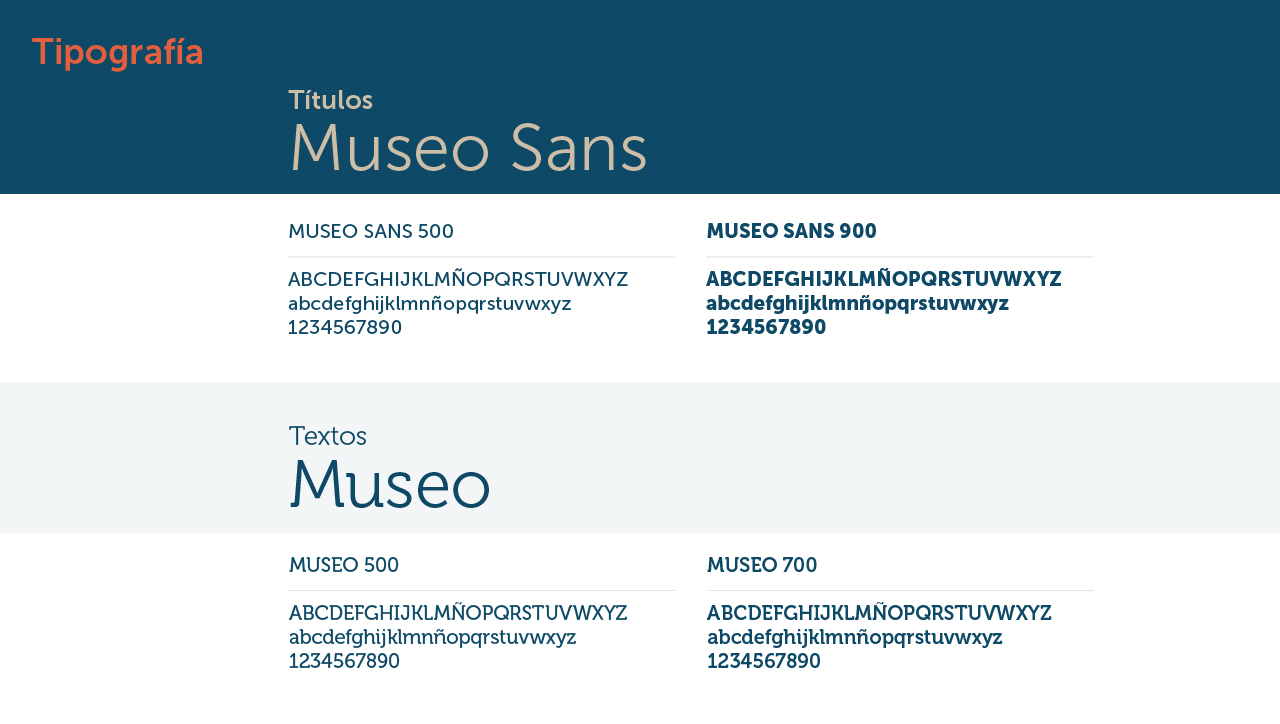 Tipografía

Títulos
Museo Sans

MUSEO SANS 500

ABCDEFGHIJKLMÑOPQRSTUVWXYZ
abcdefghijklmnñopqrstuvwxyz
1234567890

MUSEO SANS 900

ABCDEFGHIJKLMÑOPQRSTUVWXYZ
abcdefghijklmnñopqrstuvwxyz
1234567890

Textos
Museo

MUSEO 500

ABCDEFGHIJKLMÑOPQRSTUVWXYZ
abcdefghijklmnñopqrstuvwxyz
1234567890

MUSEO 700

ABCDEFGHIJKLMÑOPQRSTUVWXYZ
abcdefghijklmnñopqrstuvwxyz
1234567890