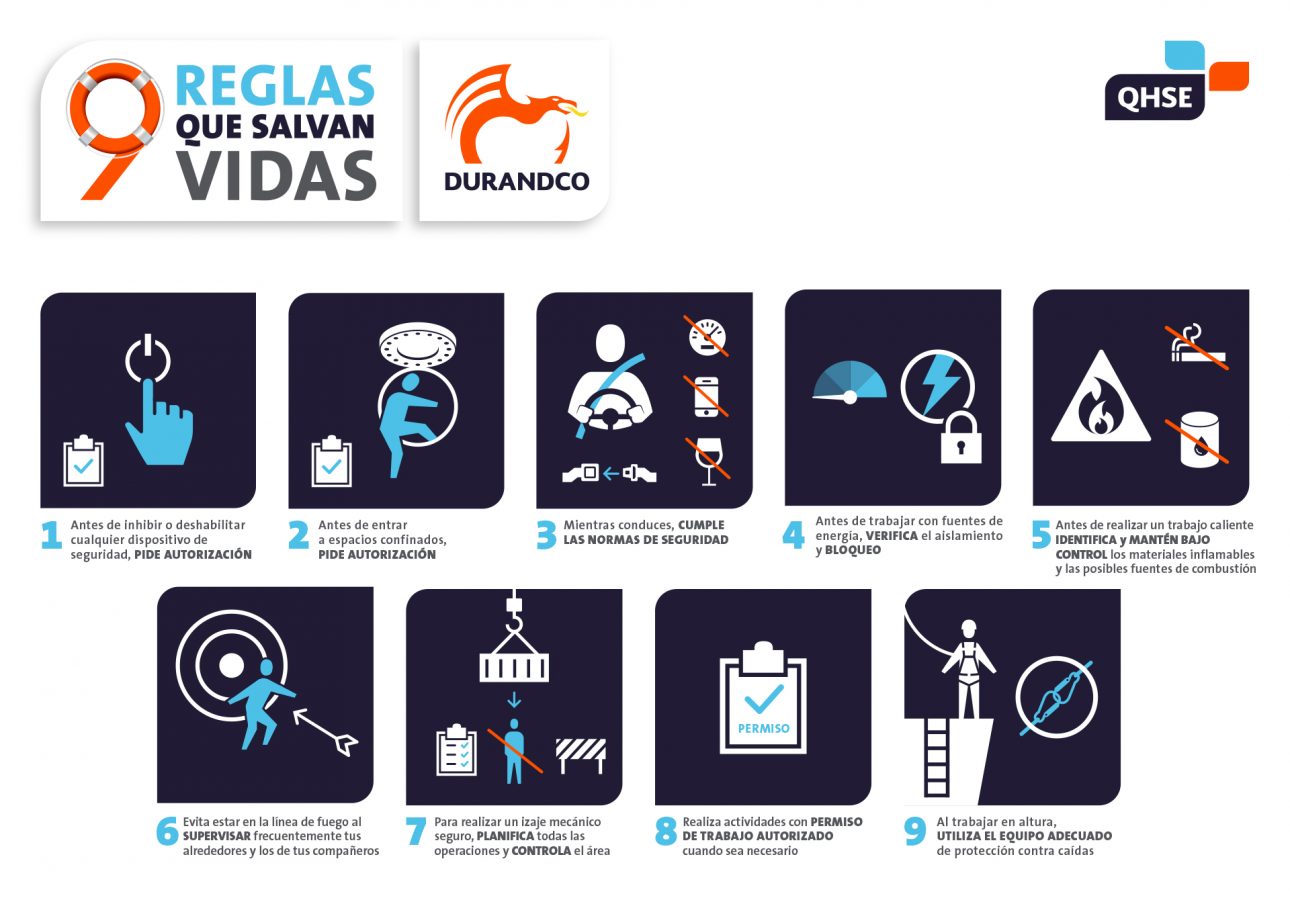 9 REGLAS QUE SALVAN VIDAS

DURANDCO

QHSE

1 Antes de inhibir o deshabilitar cualquier dispositivo de seguridad, PIDE AUTORIZACIÓN

2 Antes de entrar a espacios confinados, PIDE AUTORIZACIÓN

3 Mientras conduces, CUMPLE LAS NORMAS DE SEGURIDAD

4 Antes de trabajar con fuentes de energía, VERIFICA el aislamiento y BLOQUEO

5 Antes de realizar un trabajo caliente IDENTIFICA y MANTÉN BAJO CONTROL los materiales inflamables y las posibles fuentes de combustión

6 Evita estar en la línea de fuego al SUPERVISAR frecuentemente tus alrededores y los de tus compañeros

7 Para realizar un izaje mecánico seguro, PLANIFICA todas las operaciones y CONTROLA el área

PERMISO

8 Realiza actividades con PERMISO DE TRABAJO AUTORIZADO cuando sea necesario

9 Al trabajar en altura, UTILIZA EL EQUIPO ADECUADO de protección contra caídas